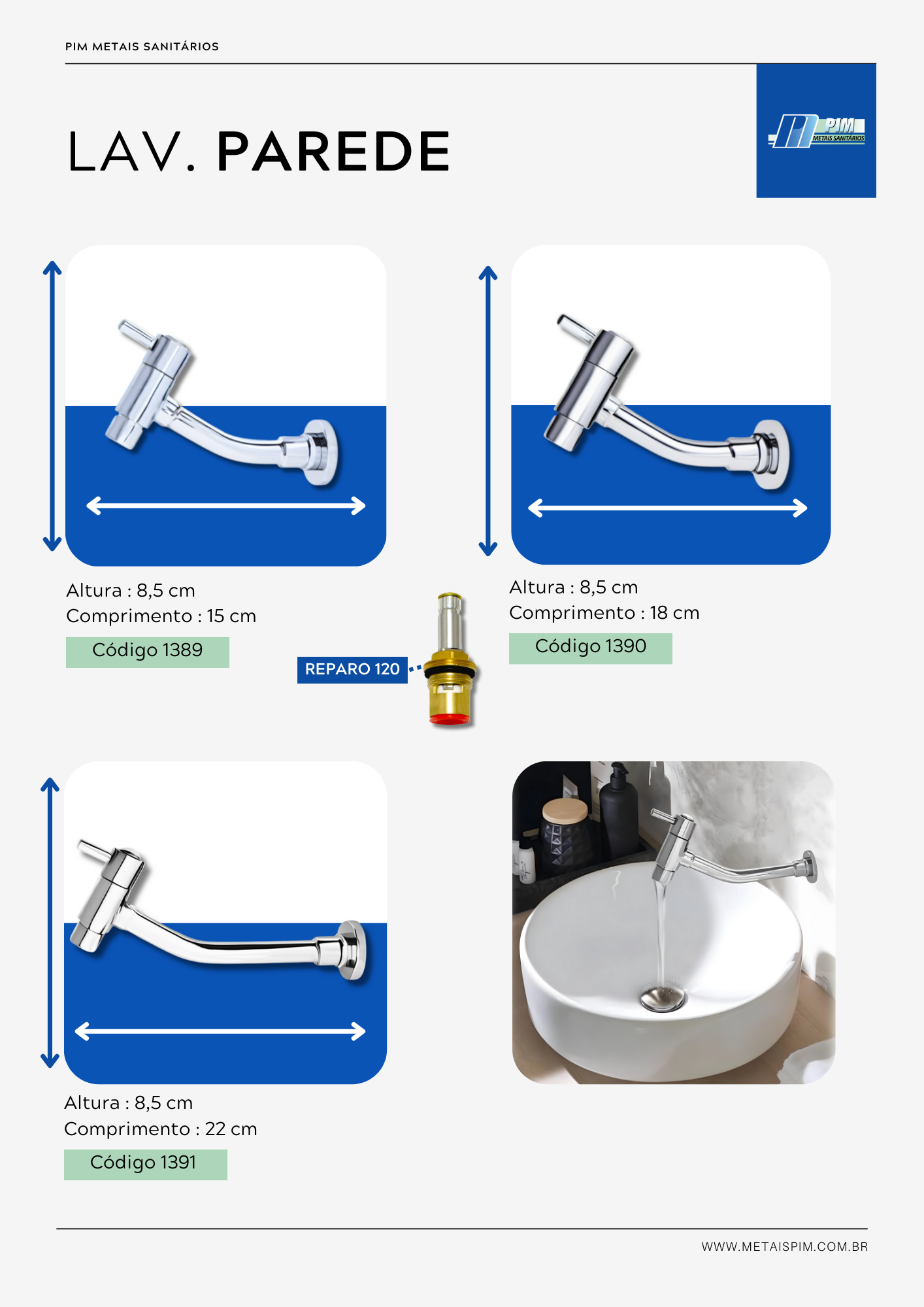 PIM METAIS SANITÁRIOS

LAV. PAREDE

PIM
METAIS SANITÁRIOS

Altura : 8,5 cm
Comprimento : 15 cm
Código 1389

REPARO 120

Altura : 8,5 cm
Comprimento : 18 cm
Código 1390

Altura : 8,5 cm
Comprimento : 22 cm
Código 1391

WWW.METAISPIM.COM.BR