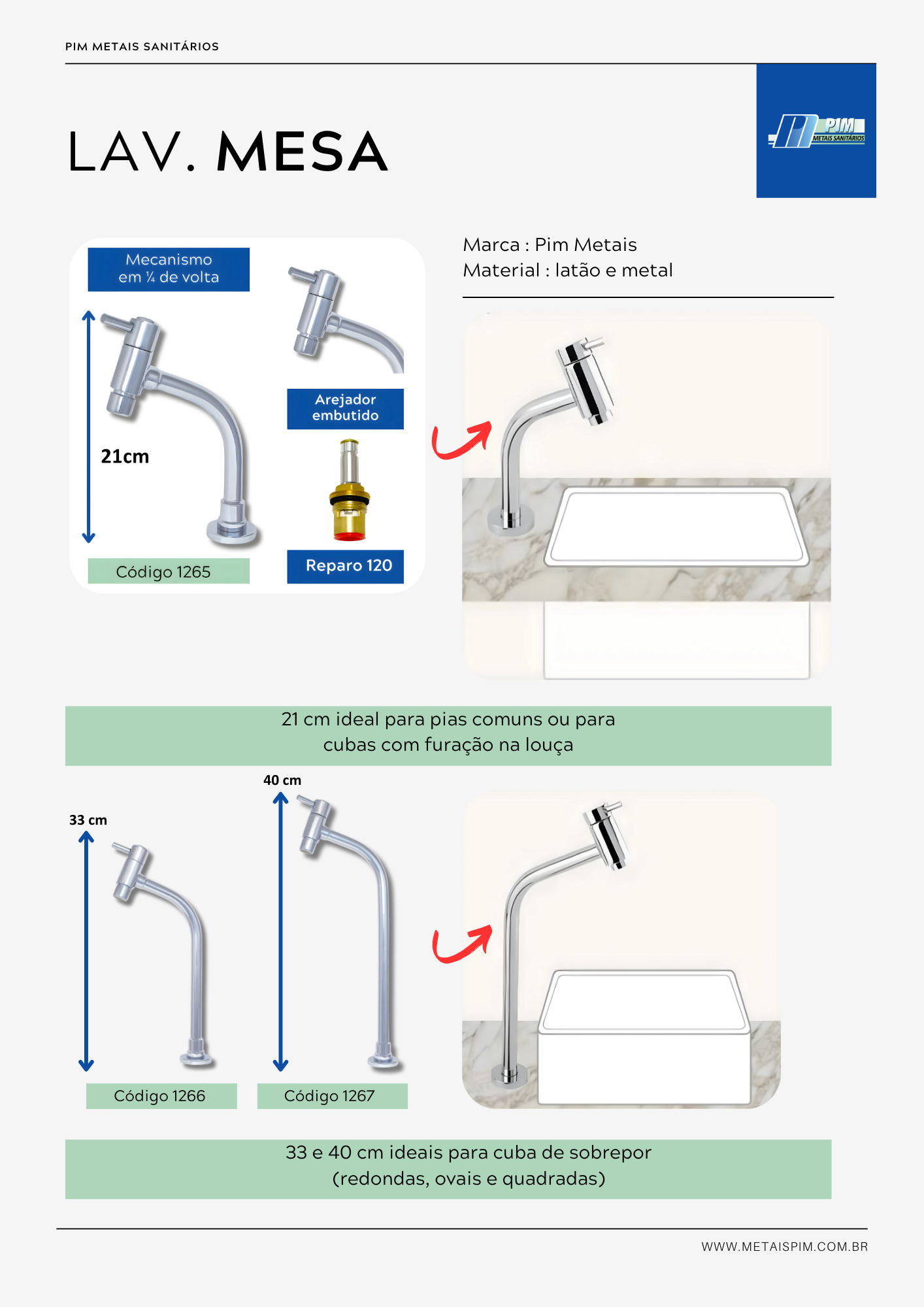 PIM METAIS SANITÁRIOS

LAV. MESA

PIM
METAIS SANITÁRIOS

Mecanismo em ¼ de volta

21cm

Código 1265

Arejador embutido

Reparo 120

Marca : Pim Metais
Material : latão e metal

21 cm ideal para pias comuns ou para cubas com furação na louça

33 cm

40 cm

Código 1266

Código 1267

33 e 40 cm ideais para cuba de sobrepor (redondas, ovais e quadradas)

WWW.METAISPIM.COM.BR