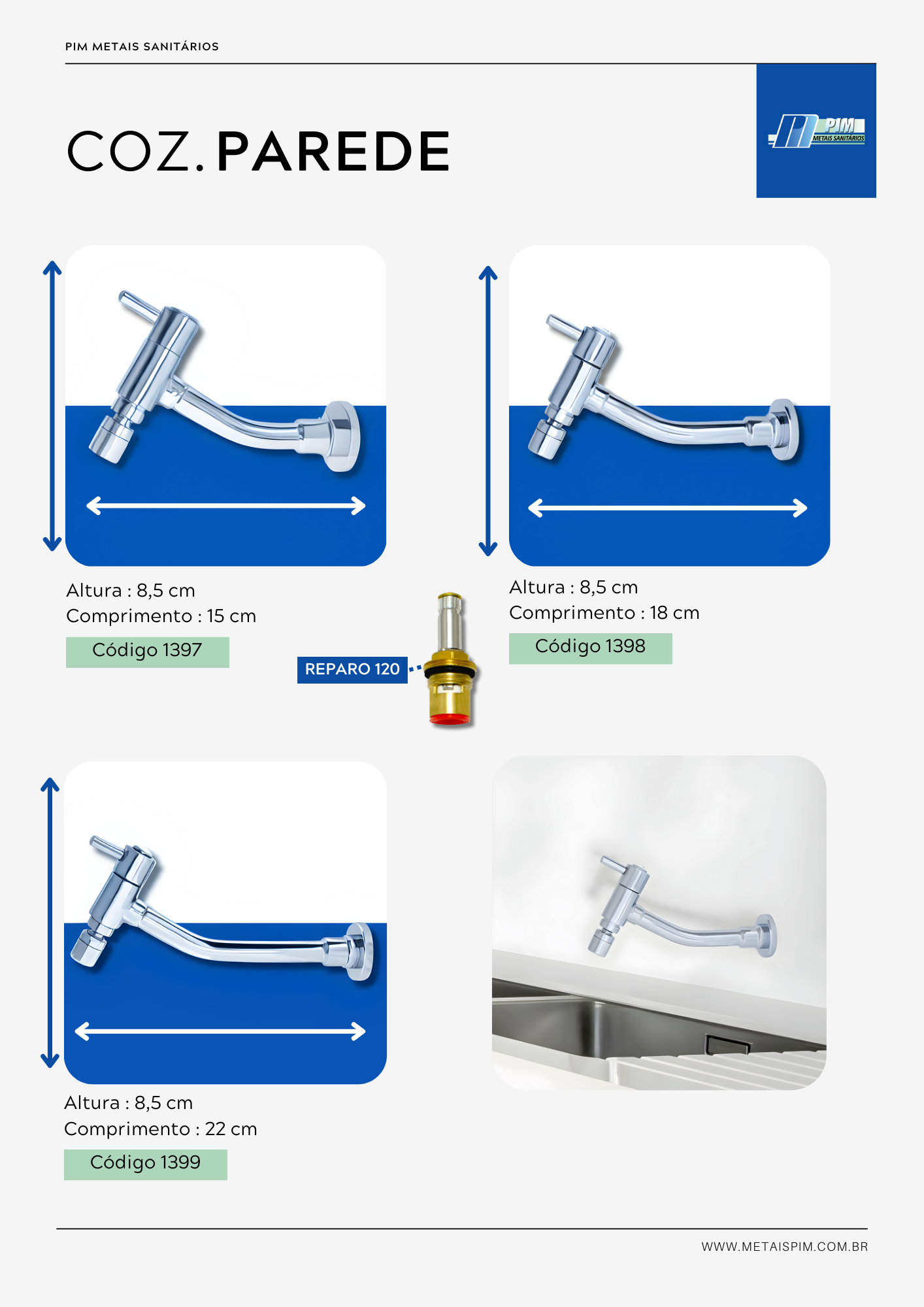 PIM METAIS SANITÁRIOS

COZ. PAREDE

PIM
METAIS SANITÁRIOS

Altura : 8,5 cm
Comprimento : 15 cm

Código 1397

REPARO 120

Altura : 8,5 cm
Comprimento : 18 cm

Código 1398

Altura : 8,5 cm
Comprimento : 22 cm

Código 1399

WWW.METAISPIM.COM.BR